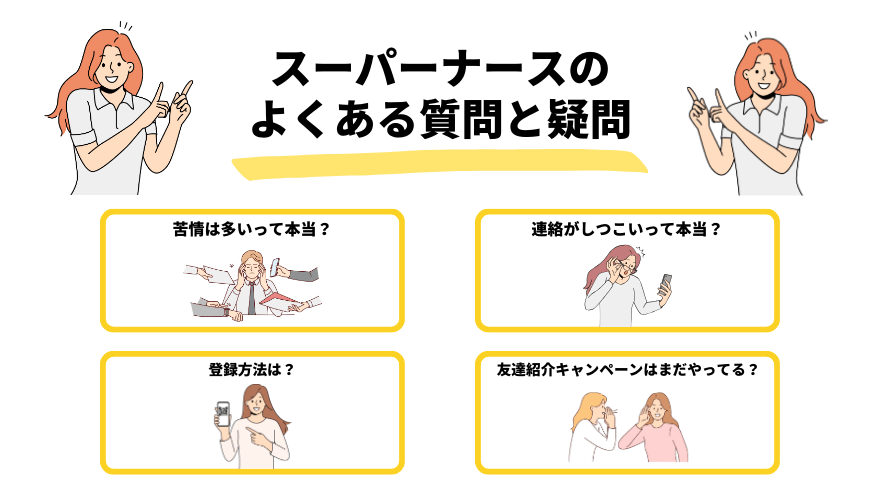 スーパーナースの
よくある質問と疑問

苦情は多いって本当？

連絡がしつこいって本当？

登録方法は？

友達紹介キャンペーンはまだやってる？