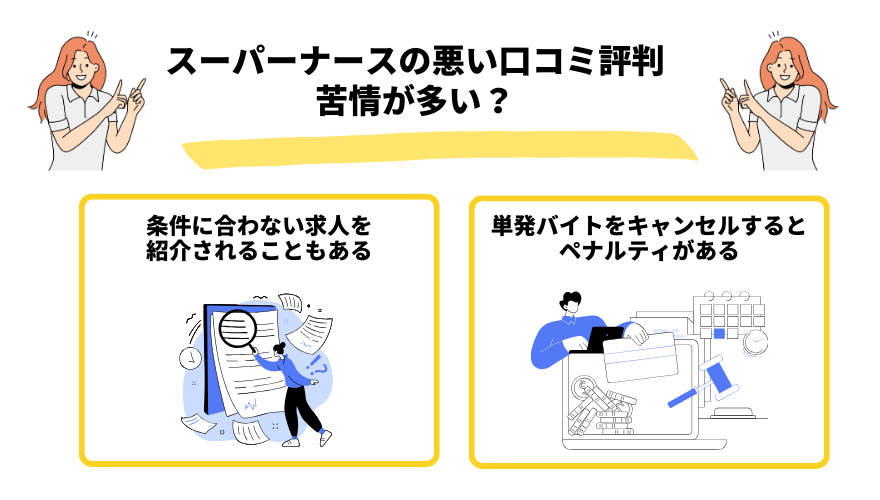 スーパーナースの悪い口コミ評判
苦情が多い？

条件に合わない求人を
紹介されることもある

単発バイトをキャンセルすると
ペナルティがある