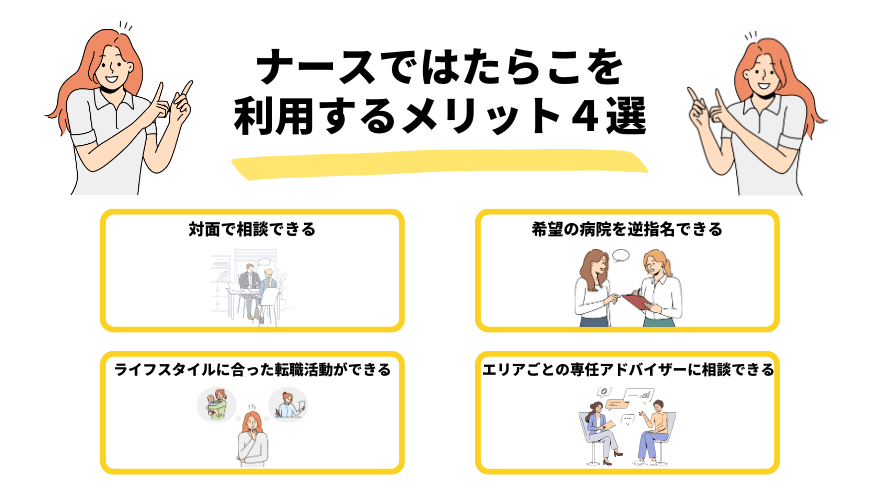 ナースではたらこを
利用するメリット４選

対面で相談できる

希望の病院を逆指名できる

ライフスタイルに合った転職活動ができる

エリアごとの専任アドバイザーに相談できる