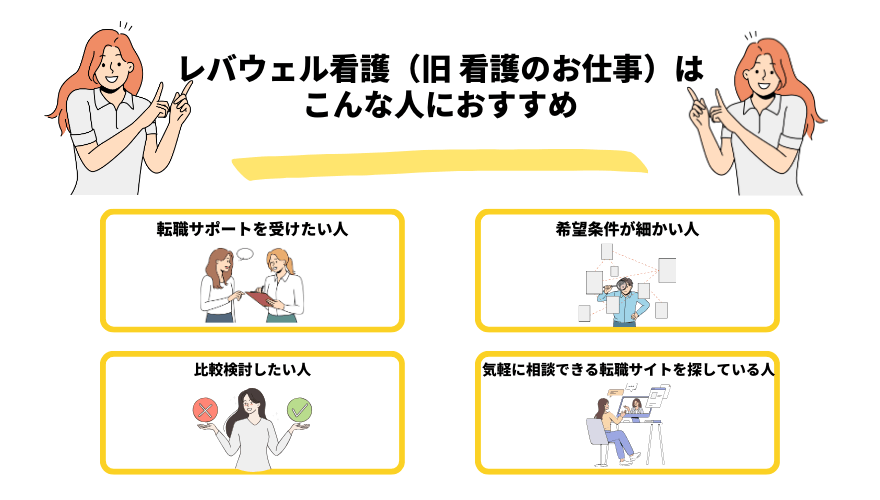 レバウェル看護（旧 看護のお仕事）は
こんな人におすすめ

転職サポートを受けたい人

希望条件が細かい人

比較検討したい人

気軽に相談できる転職サイトを探している人