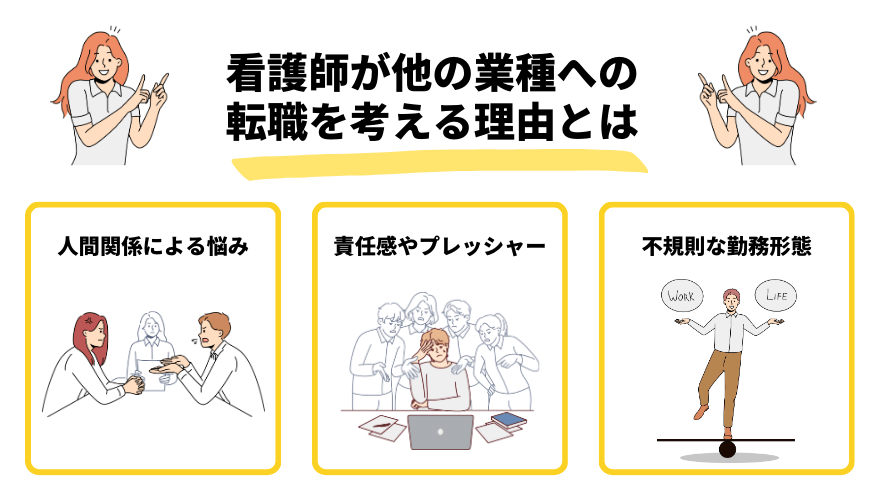 看護師が他の業種への転職を考える理由とは

人間関係による悩み

責任感やプレッシャー

不規則な勤務形態

WORK

LIFE